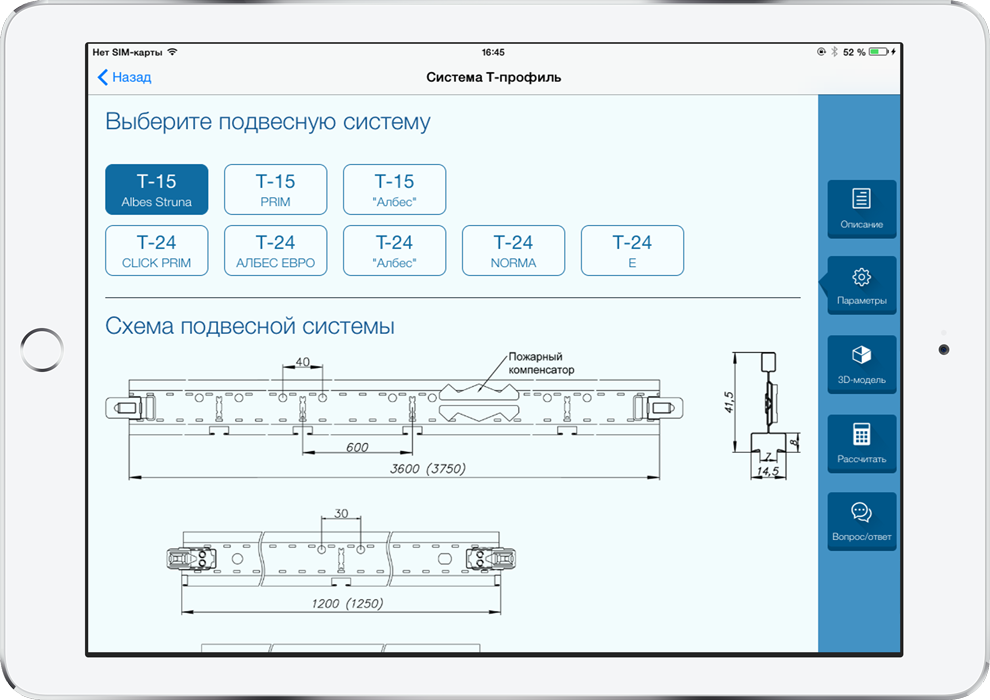 Нет SIM-карты
16:45
52 %

Назад
Система Т-профиль

Выберите подвесную систему

T-15
Albes Struna

T-15
PRIM

T-15
"Албес"

T-24
CLICK PRIM

T-24
АЛБЕС ЕВРО

T-24
"Албес"

T-24
NORMA

T-24
E

Схема подвесной системы

40
Пожарный компенсатор
600
3600 (3750)
41,5
8
7
14,5
30
1200 (1250)

Описание
Параметры
3D-модель
Рассчитать
Вопрос/ответ